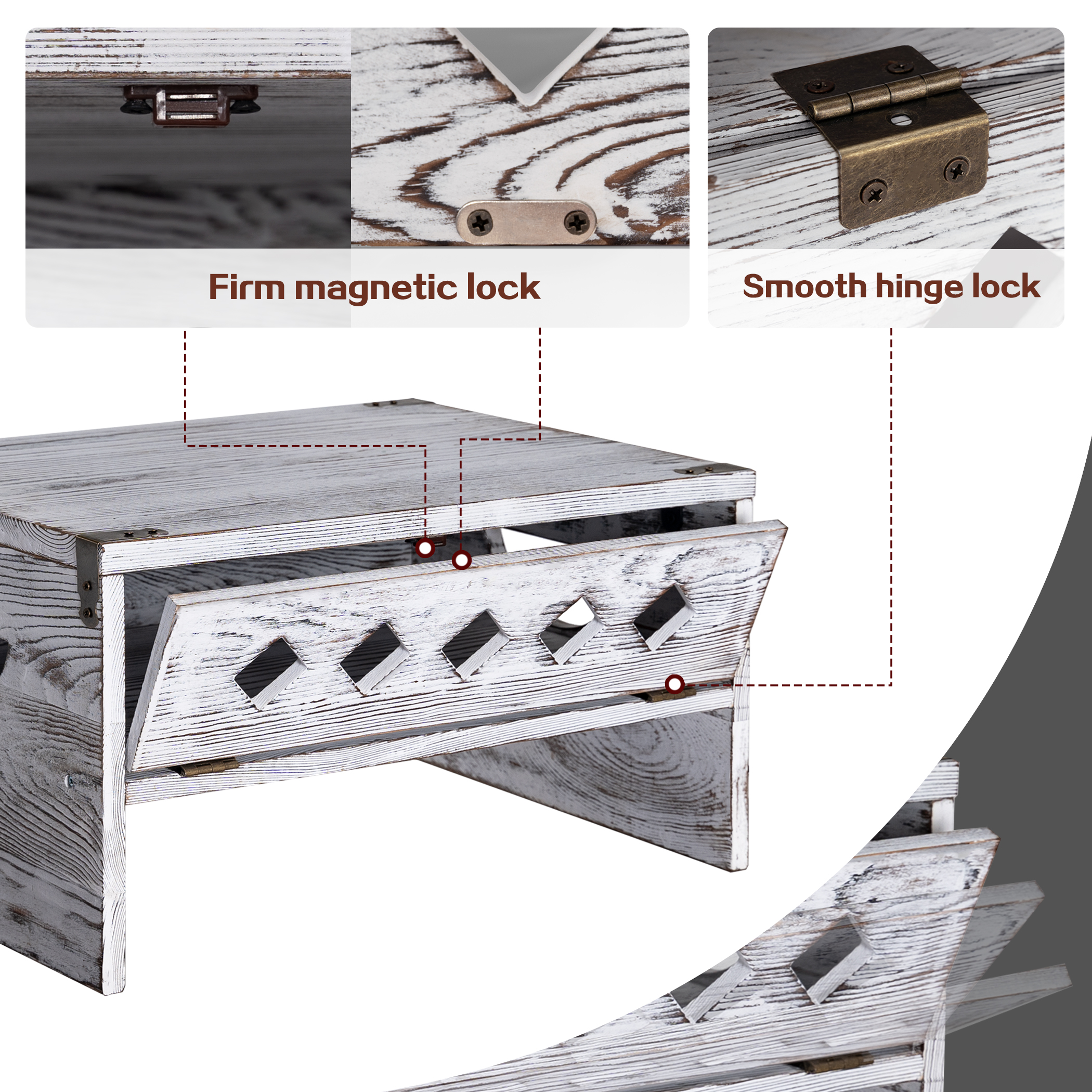 Firm magnetic lock

Smooth hinge lock