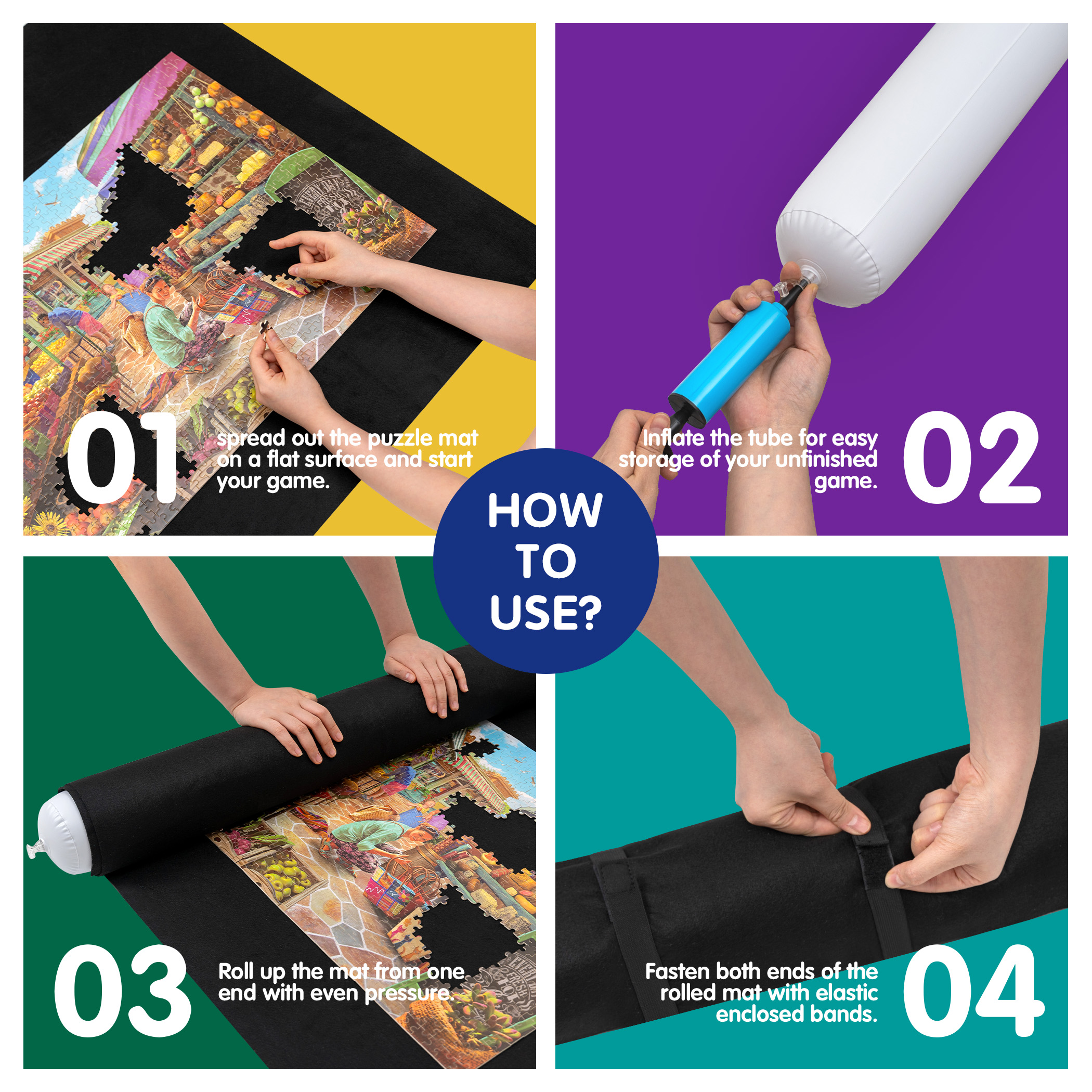 01

spread out the puzzle mat on a flat surface and start your game.

Inflate the tube for easy storage of your unfinished game.

02

HOW TO USE?

03

Roll up the mat from one end with even pressure.

Fasten both ends of the rolled mat with elastic enclosed bands.

04