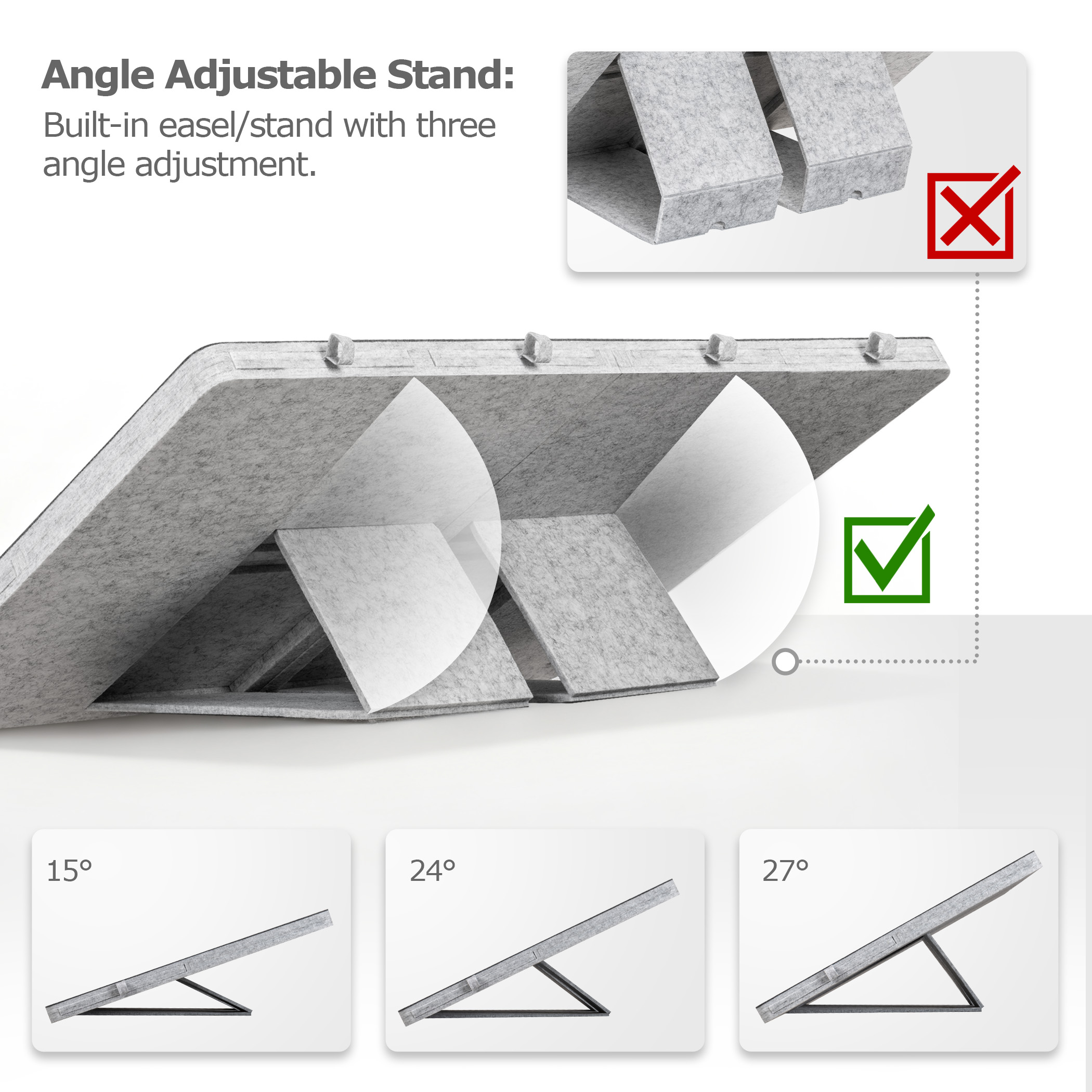 Angle Adjustable Stand:
Built-in easel/stand with three angle adjustment.

15°

24°

27°