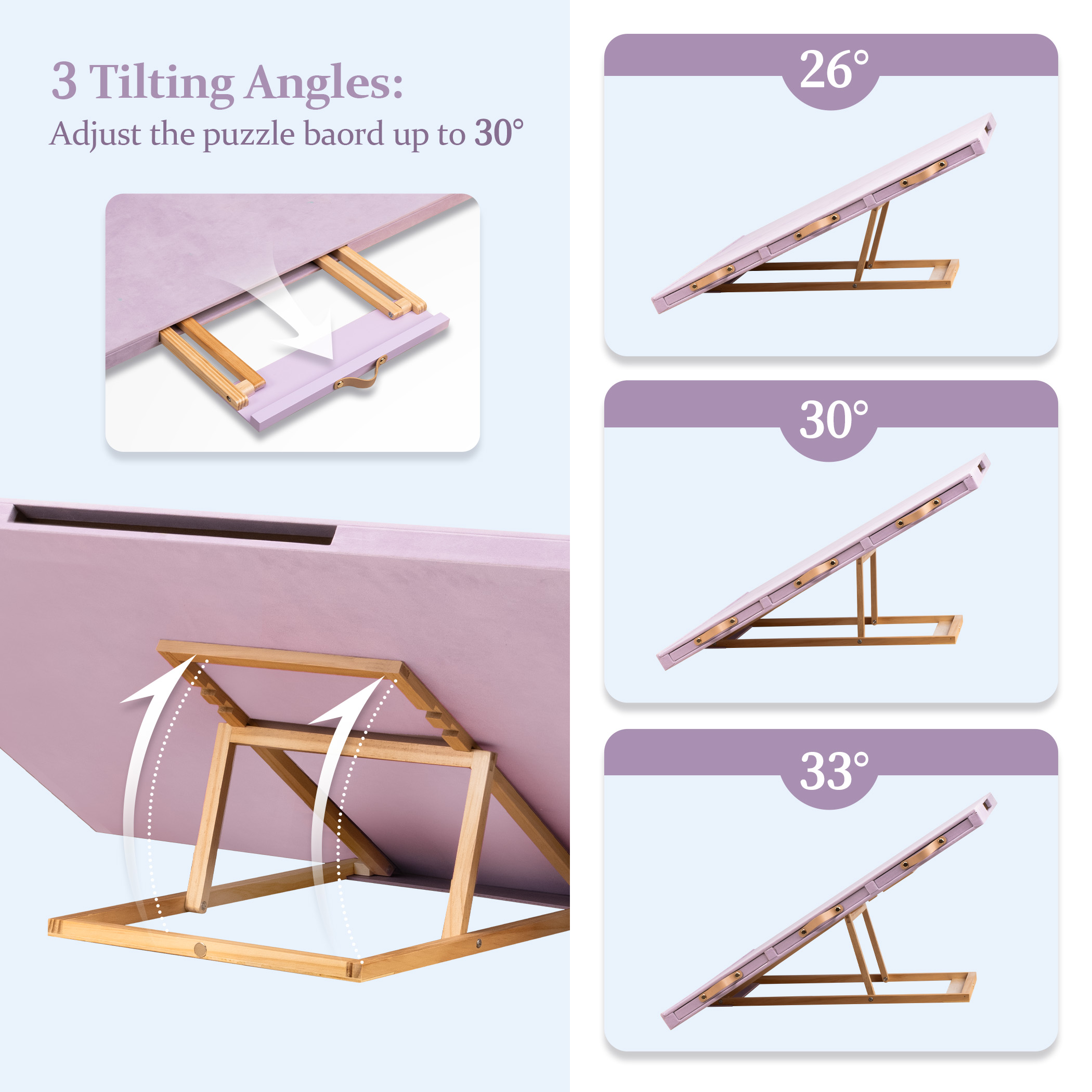 3 Tilting Angles:
Adjust the puzzle baord up to 30°

26°

30°

33°